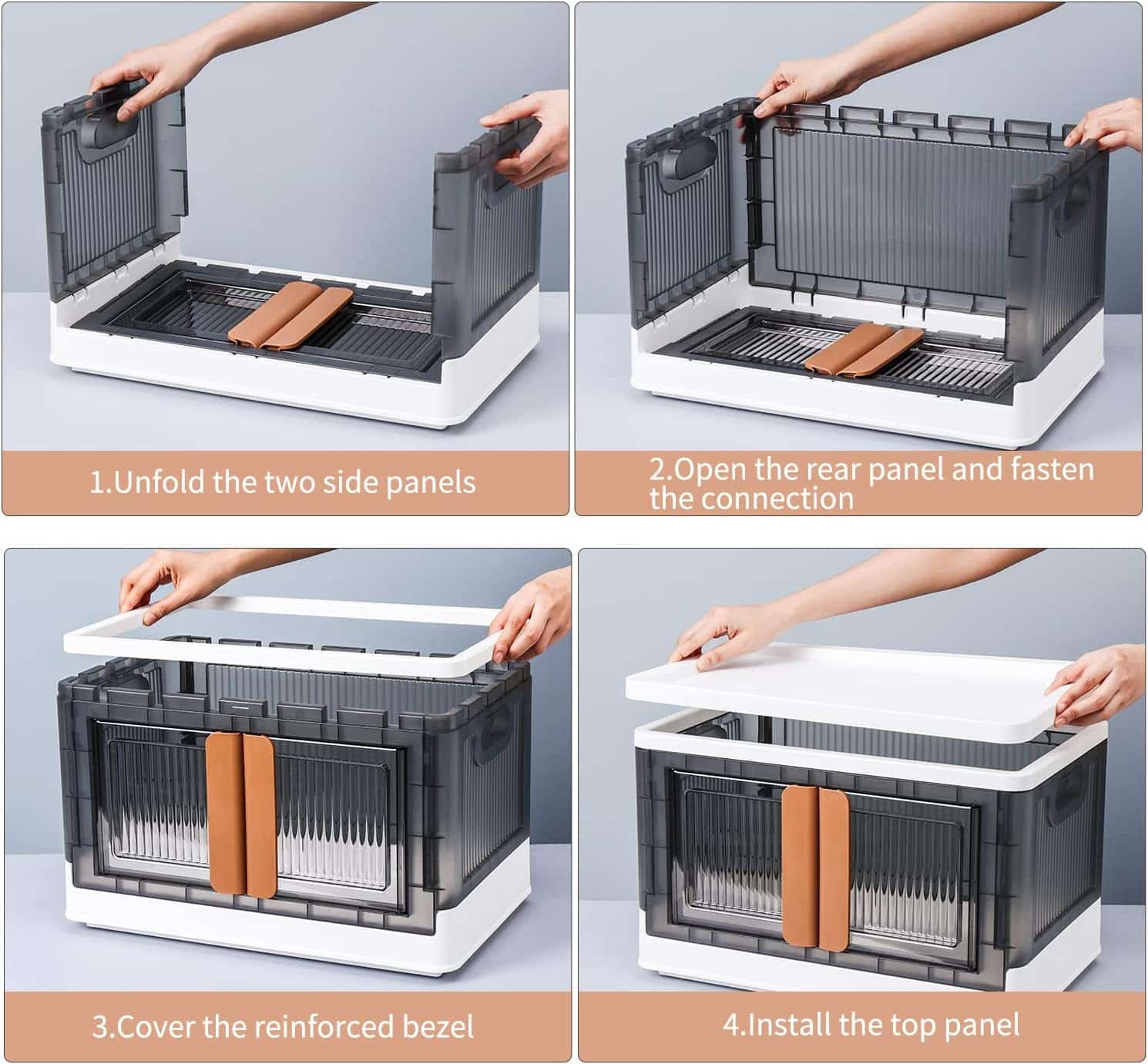 1.Unfold the two side panels

2.Open the rear panel and fasten the connection

3.Cover the reinforced bezel

4.Install the top panel